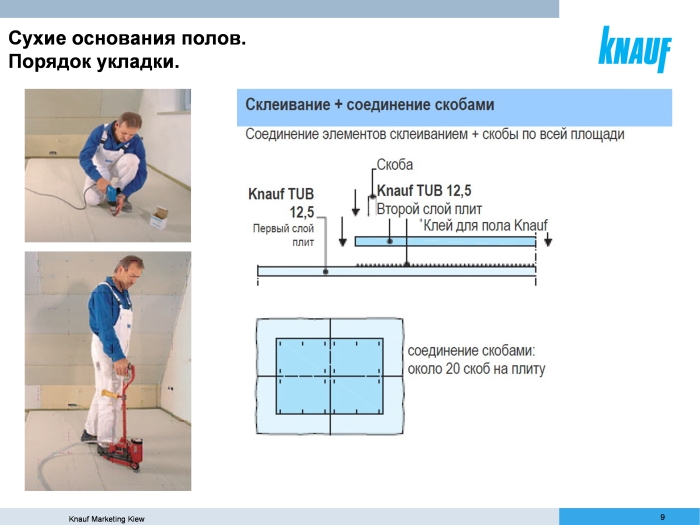 Сухие основания полов.
Порядок укладки.

KNAUF

Склеивание + соединение скобами

Соединение элементов склеиванием + скобы по всей площади

Скоба

Knauf TUB 12,5

Второй слой плит

Клей для пола Knauf

Knauf TUB 12,5

Первый слой плит

соединение скобами: около 20 скоб на плиту

Knauf Marketing Kiew

9